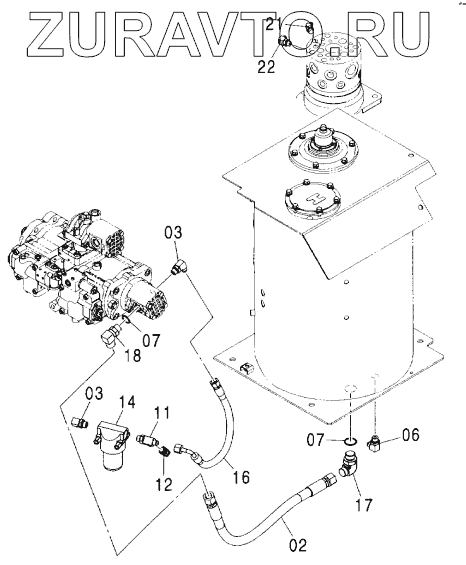 ZURAVTO.RU
21
22
03
07
18
03
14
11
12
16
07
06
17
02