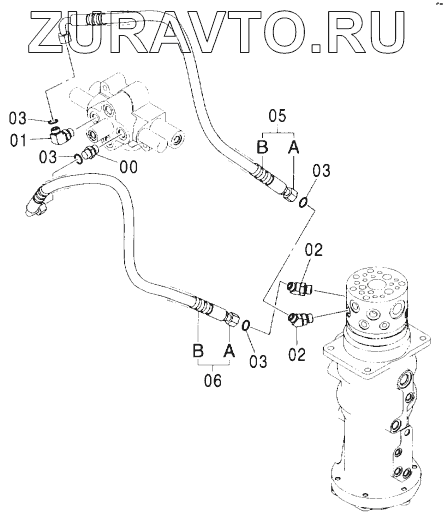 ZURAVTO.RU

03
01
03
00
05
B
A
03
02
02
B
A
03
06