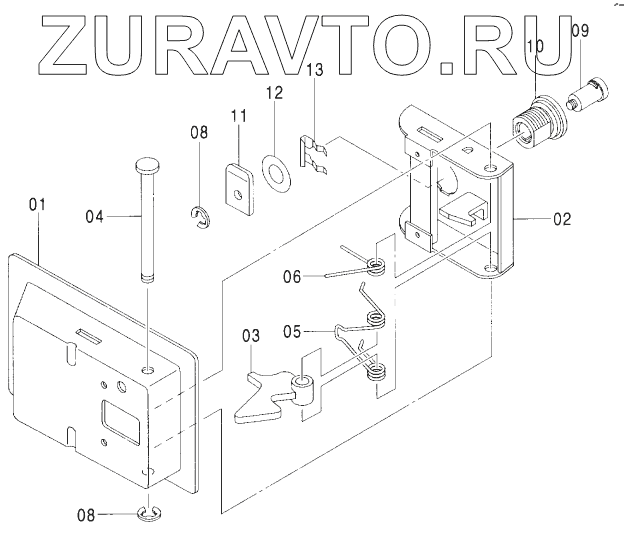 ZURAVTO.RU

10
09
13
12
11
08
01
04
02
06
05
03
08