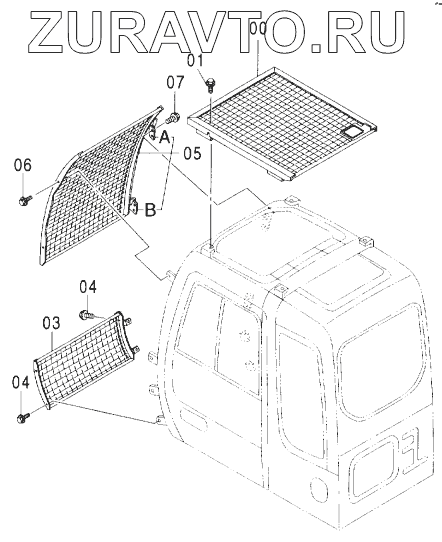 ZURAVTO.RU
00
01
07
A
05
06
B
04
03
04