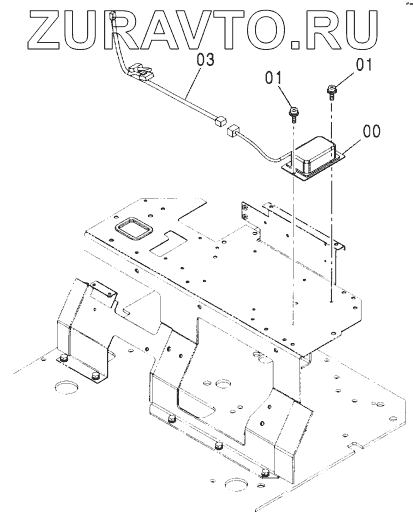 ZURAVTO.RU

03

01

01

00