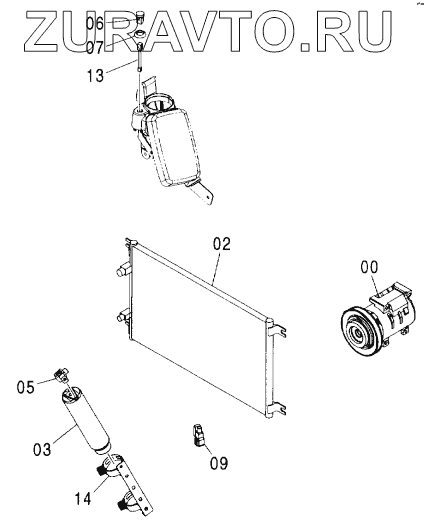 ZURAVTO.RU

06
07
13
02
00
05
03
09
14