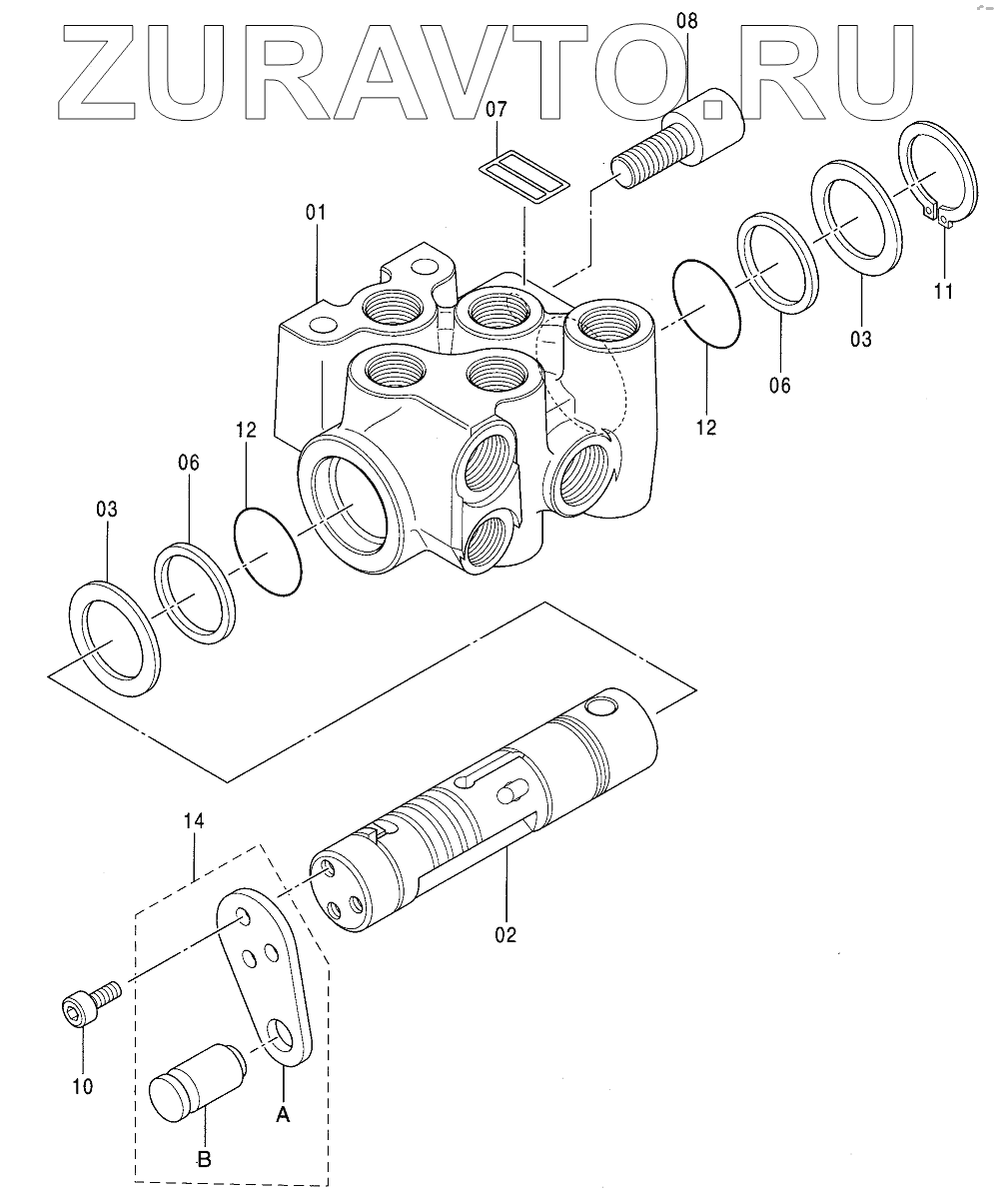 ZURAVTO.RU
08
07
01
11
03
06
12
12
06
03
14
02
10
A
B