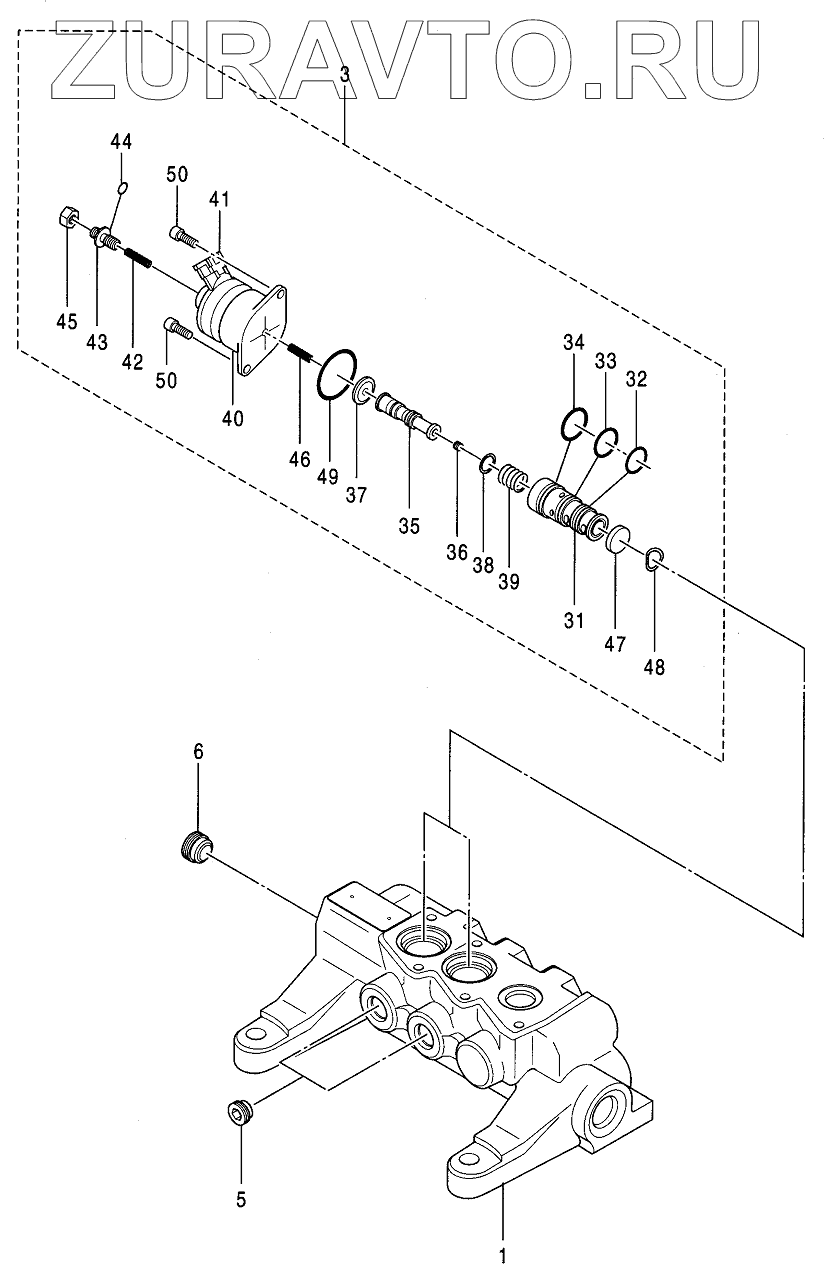 ZURAVTO.RU

3
44
50
41
45
43
42
50
40
46
49
37
35
36
38
39
34
33
32
31
47
48
6
5
1