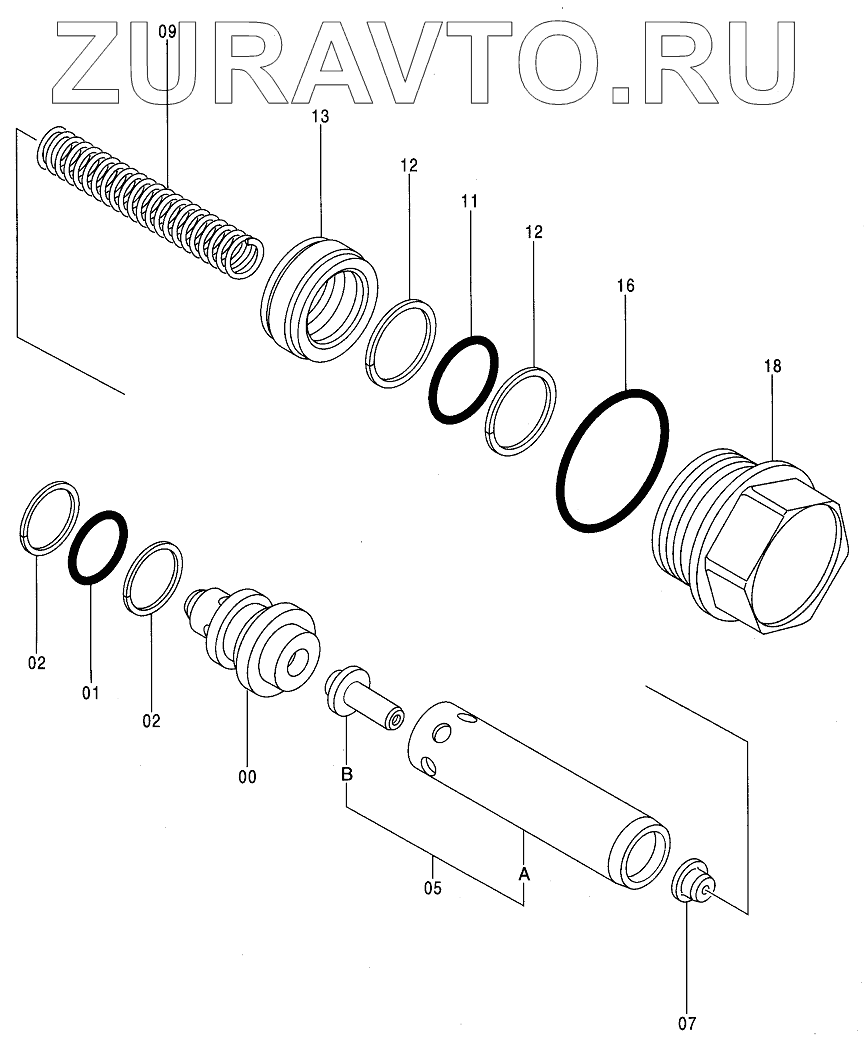 ZURAVTO.RU

09
13
12
11
12
16
18
02
01
02
00
B
05
A
07