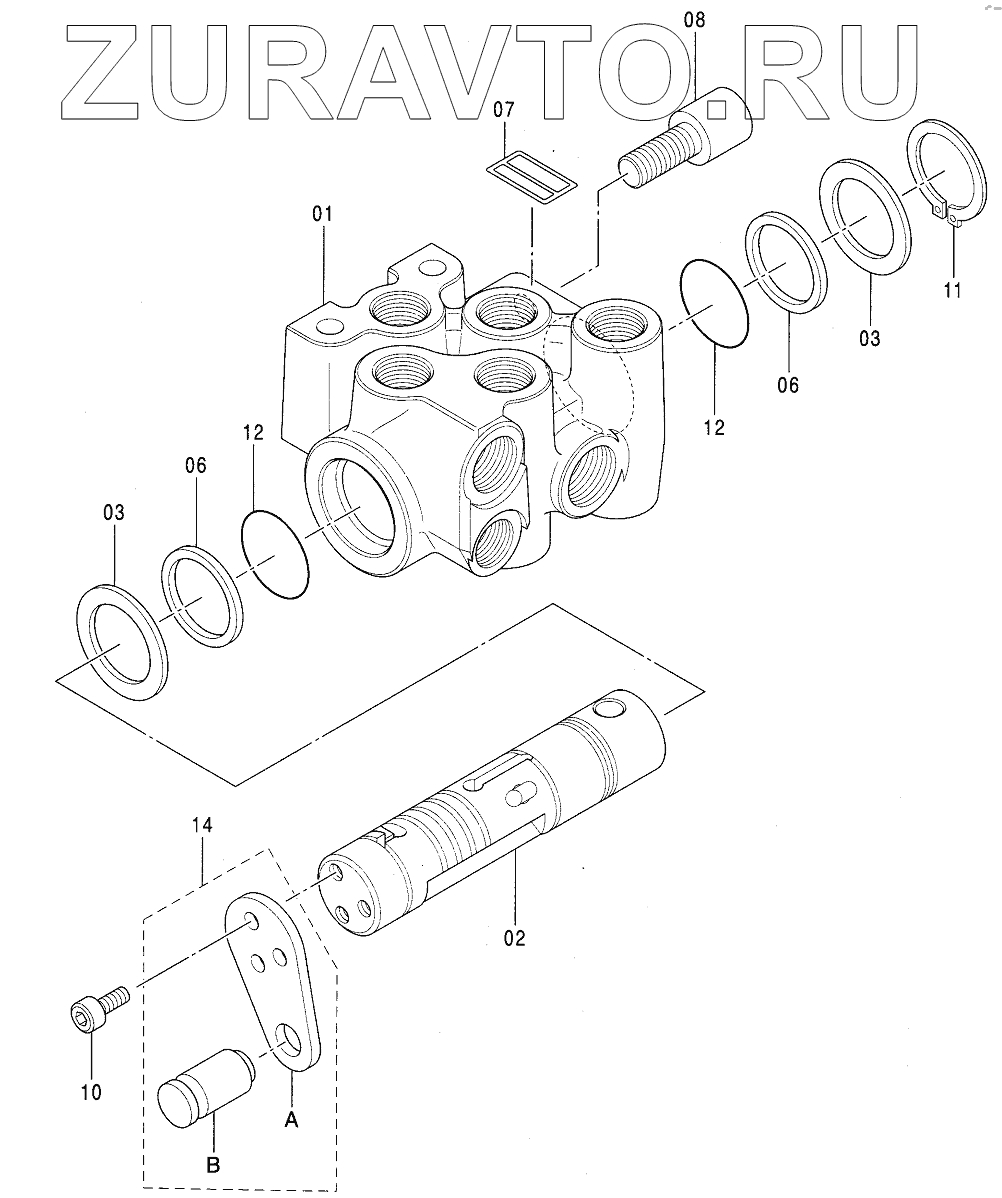 ZURAVTO.RU

08
07
01
11
03
06
12
12
06
03
14
02
10
A
B