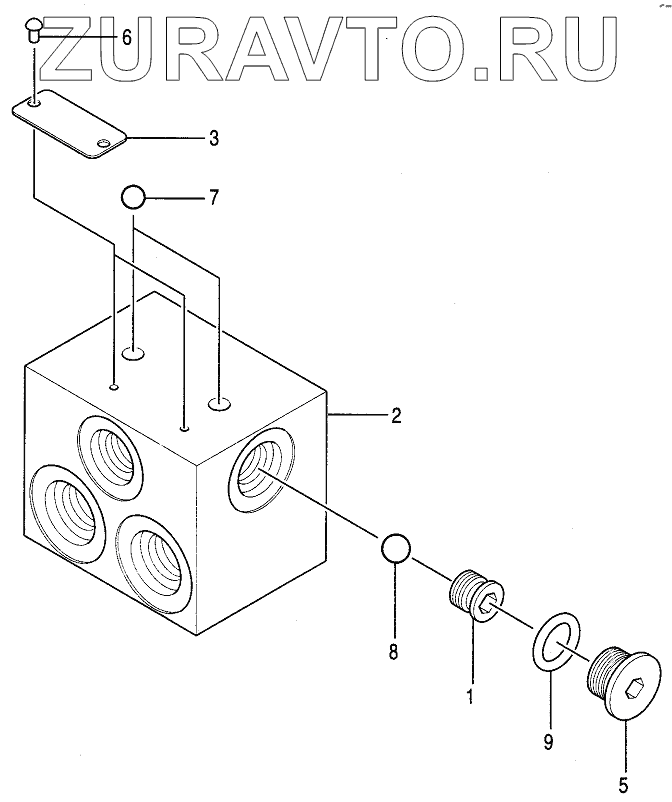 ZURAVTO.RU
6
3
7
2
8
1
9
5