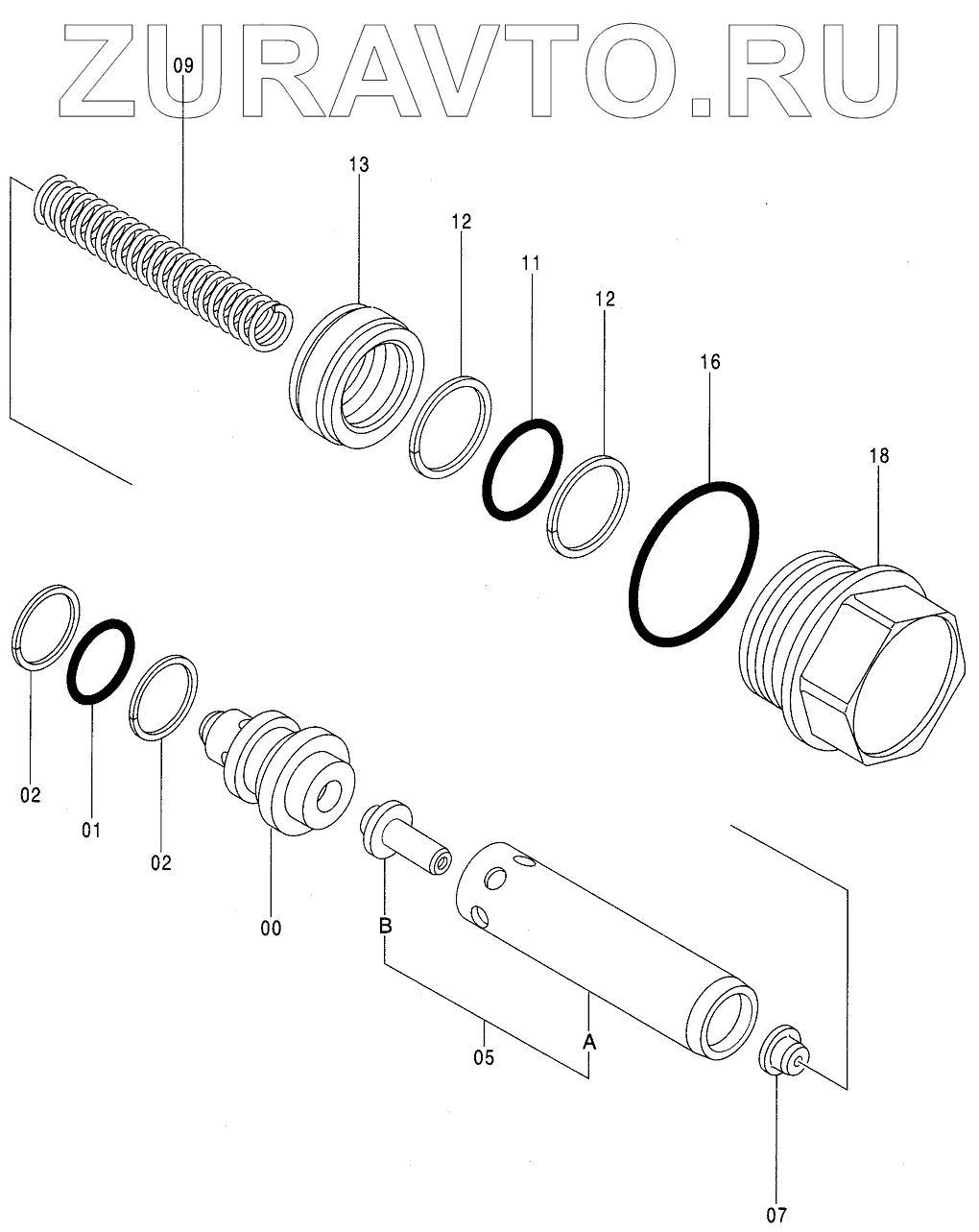 ZURAVTO.RU

09
13
12
11
12
16
18
02
01
02
00
B
05
A
07