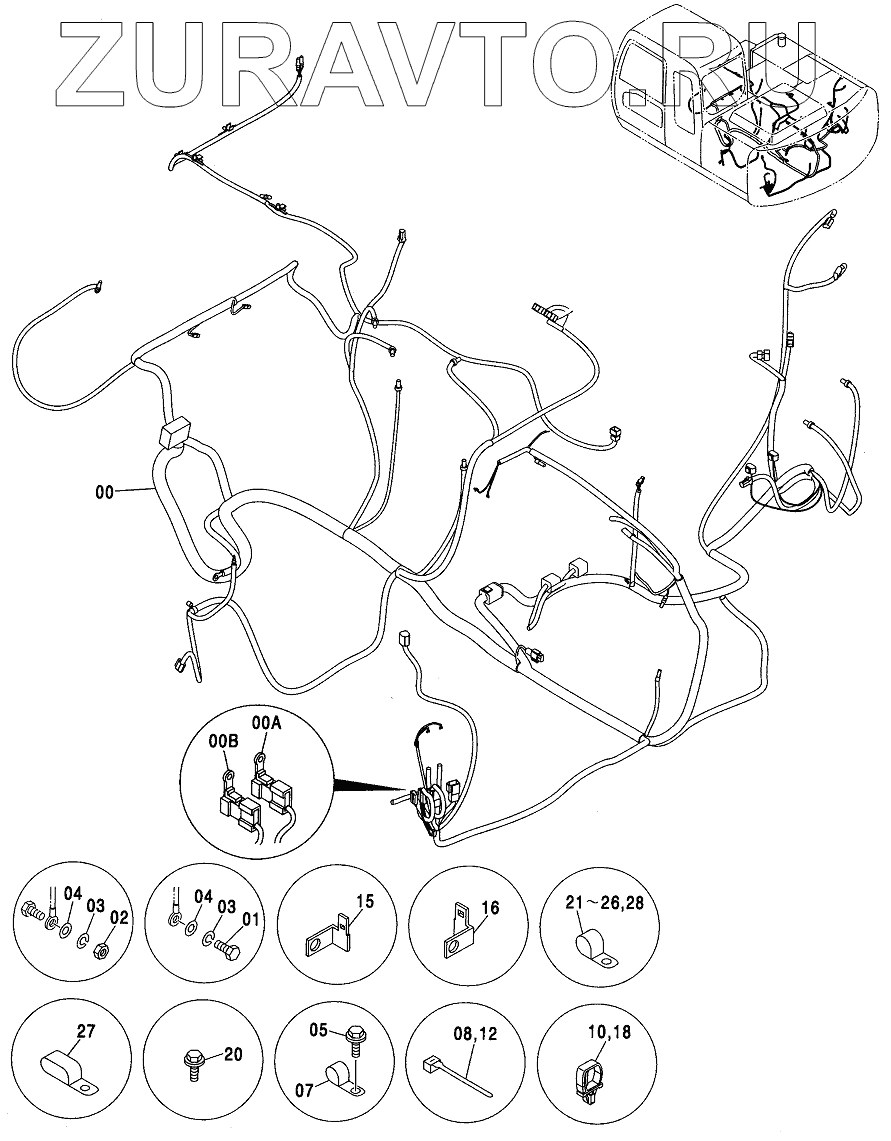 ZURAVTO.RU

00

00B
00A

04
03
02

04
03
01

15

16

21~26,28

27

20

05
07

08,12

10,18