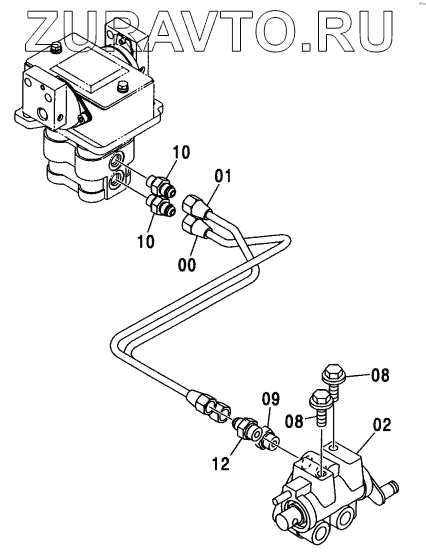 ZURAVTO.RU

10
01
10
00
08
09
08
02
12