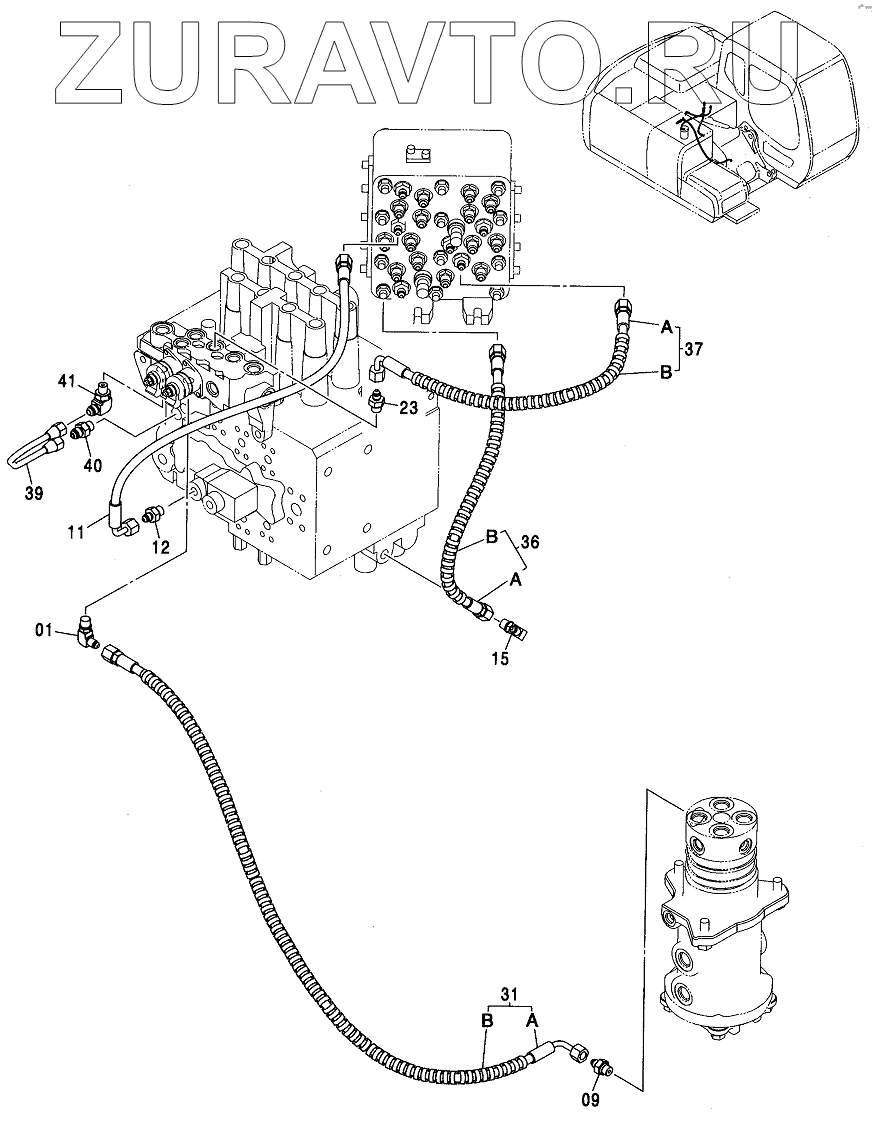 ZURAVTO.RU

A
37
B
41
23
40
39
11
12
B
36
A
01
15
31
B
A
09