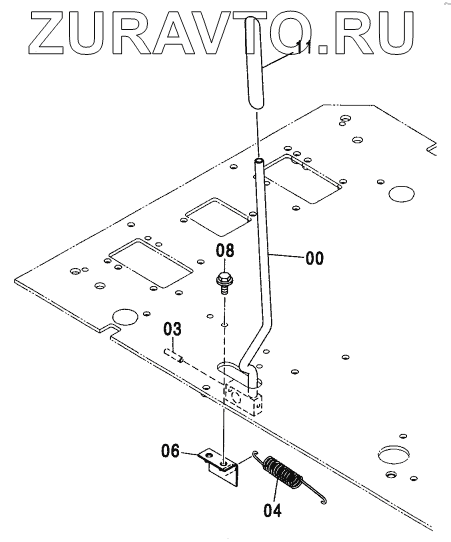 ZURAVTO.RU

11

08

00

03

06

04