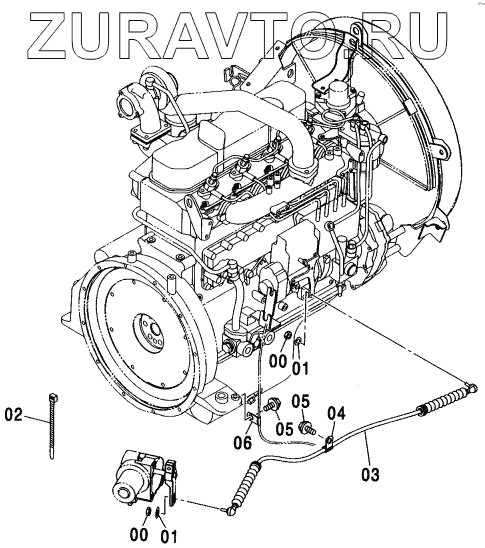 ZURAVTO.RU

00
01
02
05
05
04
06
03
00
01