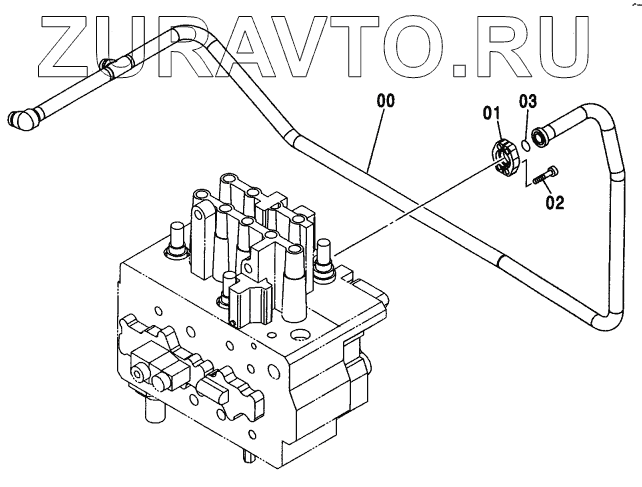 ZURAVTO.RU

00
01
03
02