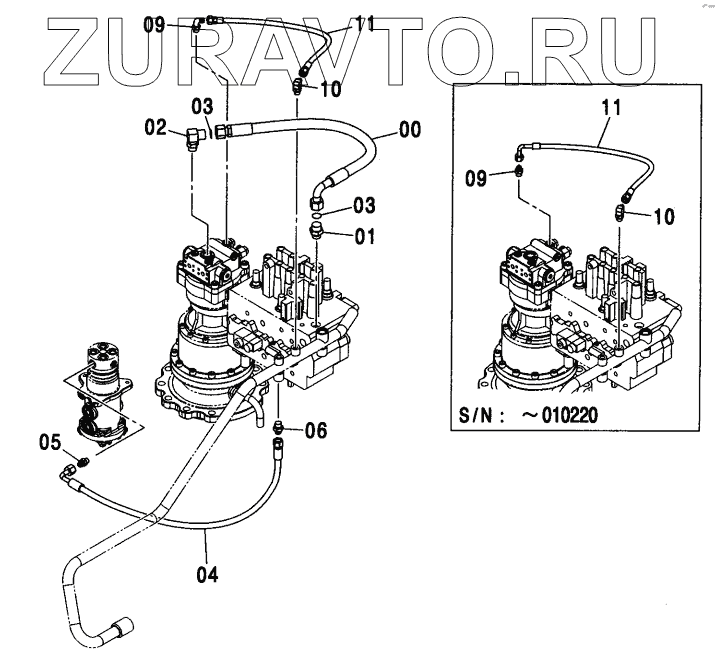 ZURAVTO.RU

09
11
10
03
02
00
03
01
05
06
04

11
09
10
S/N : ～010220