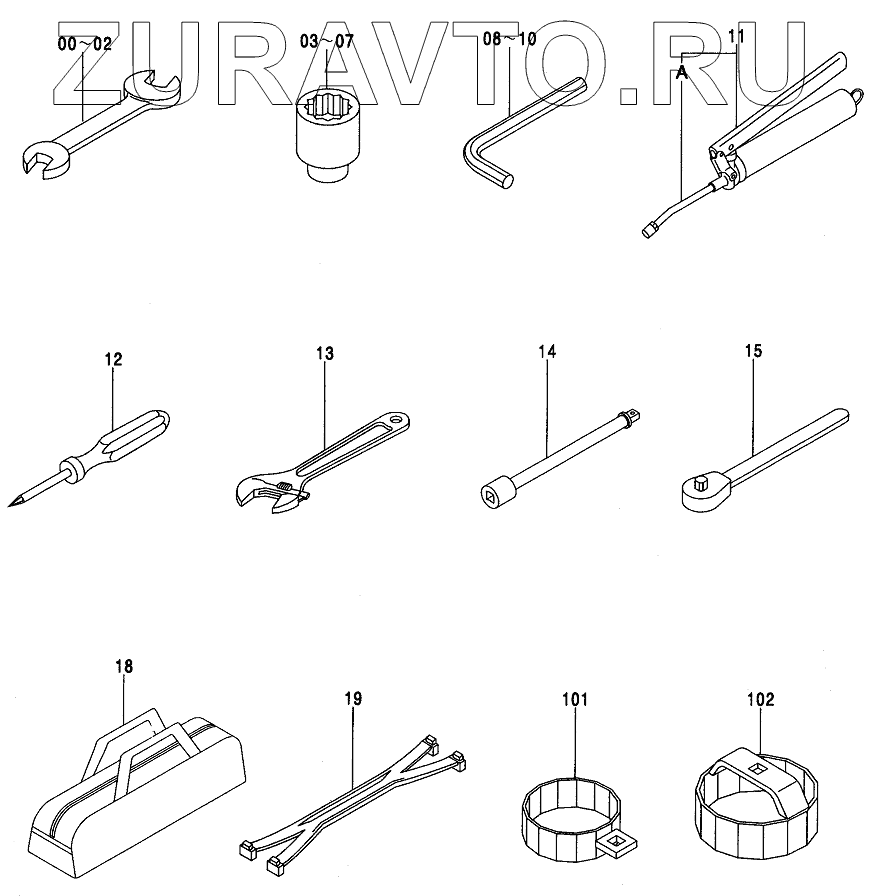 ZURAVTO.RU

00~02
03~07
08~10
11
A
12
13
14
15
18
19
101
102