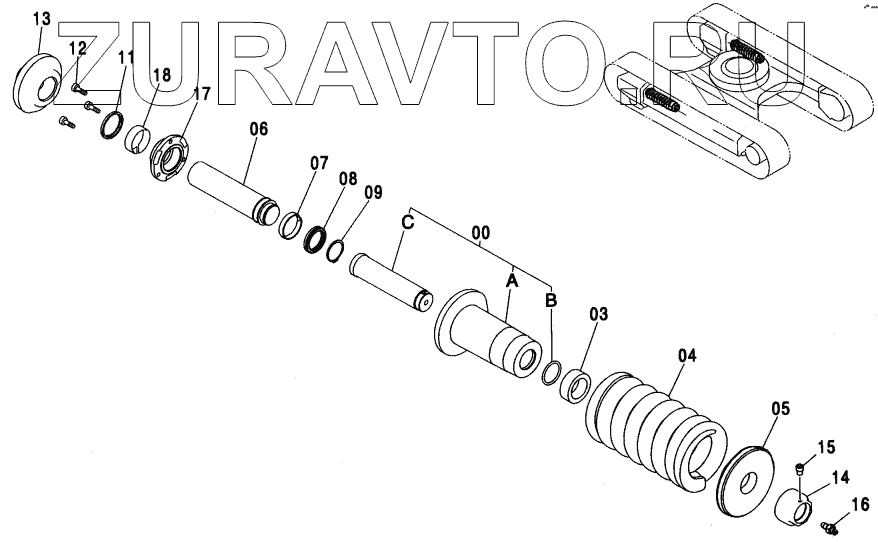 ZURAVTO.RU

13
12
11
18
17
06
07
08
09
C
00
A
B
03
04
05
15
14
16