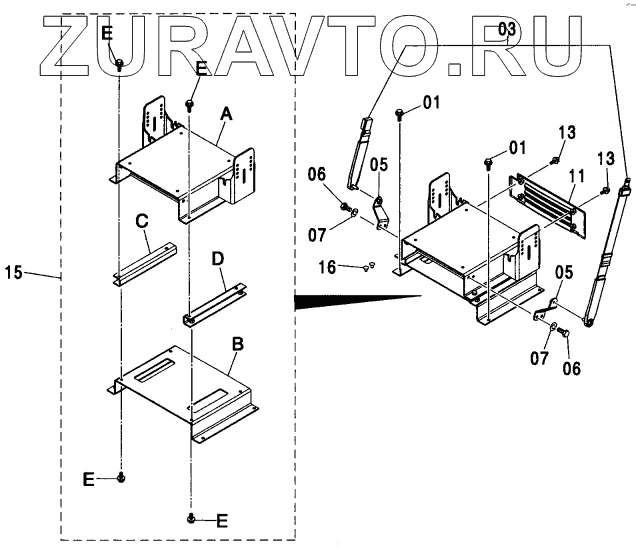 ZURAVTO.RU

E
E
A
C
D
15
B
E
E

03
01
01
13
13
11
05
06
07
16
05
07
06