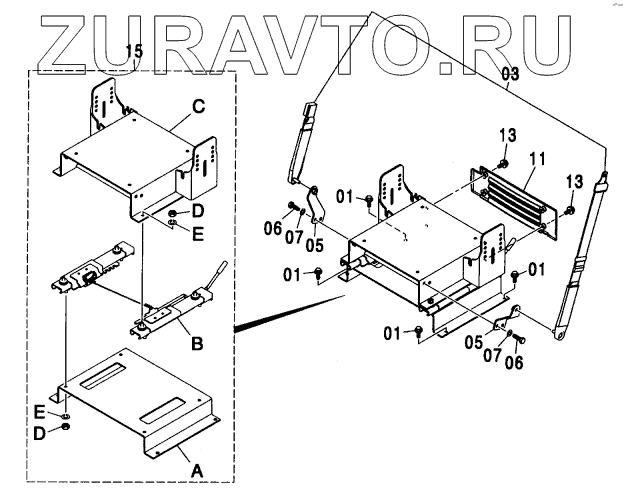 ZURAVTO.RU

15
C
D
E
B
E
D
A

03
13
11
13
01
06
07
05
01
01
01
05
07
06