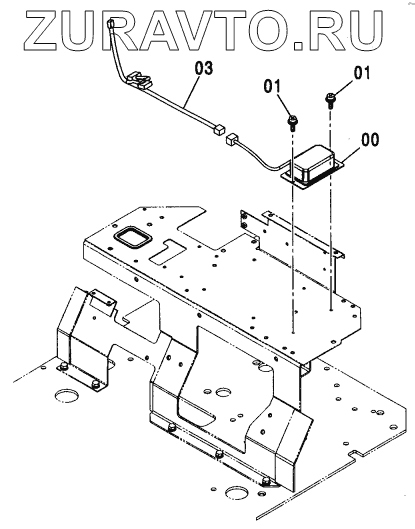 ZURAVTO.RU

03

01

01

00