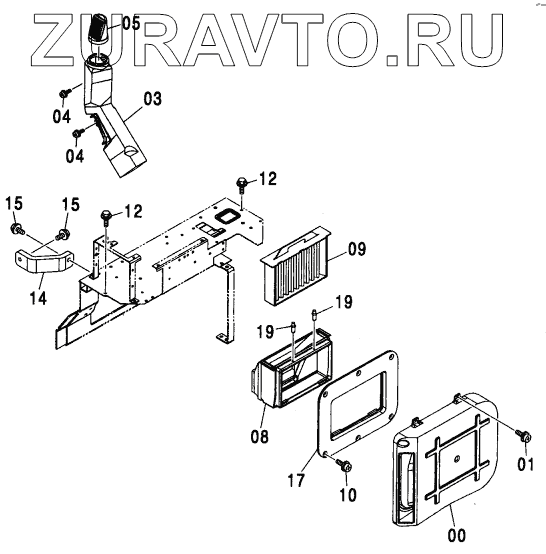 ZURAVTO.RU

05
03
04
04
12
15
15
12
09
14
19
19
08
17
10
01
00