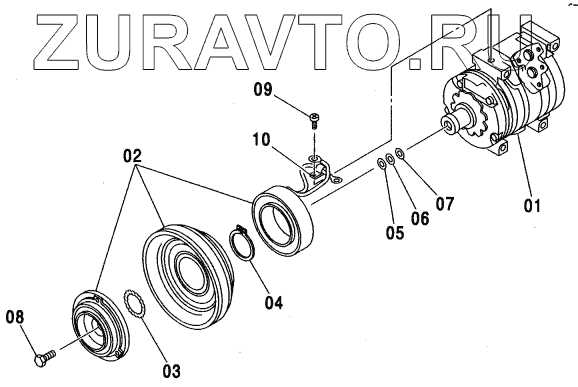 ZURAVTO.RU

09

10

02

01

07

06

05

04

08

03