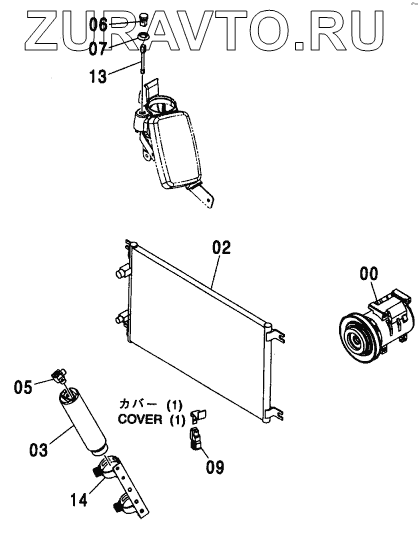 ZURAVTO.RU

06
07
13
02
00
05
カバー (1)
COVER (1)
03
09
14