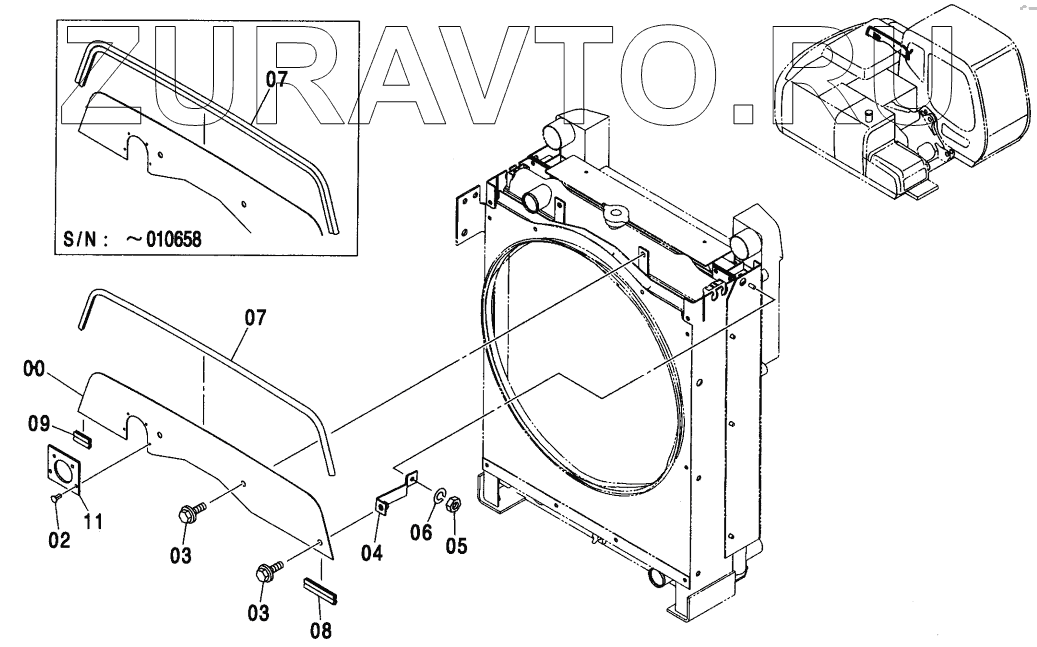 ZURAVTO.RU

07

S/N : ～010658

07

00

09

11

02

03

04

06

05

03

08