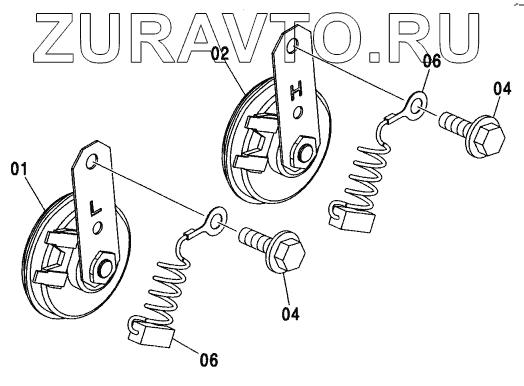 ZURAVTO.RU

02

06

04

H

01

L

04

06