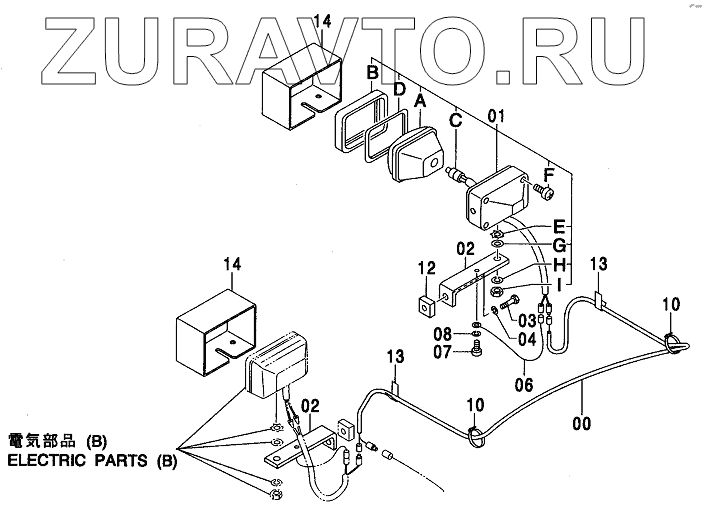 ZURAVTO.RU

14
B
D
A
C
01
F
E
G
H
I
02
12
13
10
03
04
08
07
06
14
13
10
00
02

電気部品 (B)
ELECTRIC PARTS (B)