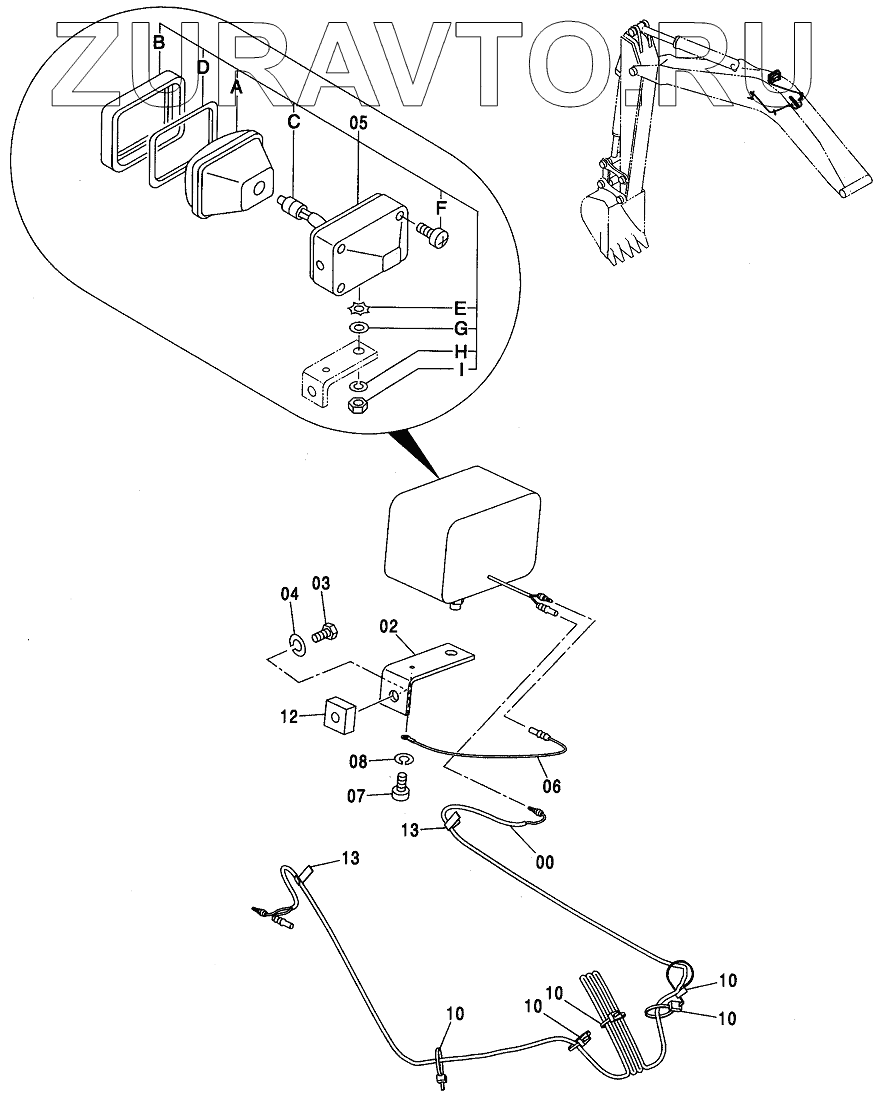 ZURAVTO.RU
B
D
A
C
05
F
E
G
H
I
04
03
02
12
08
07
06
13
00
13
10
10
10
10
10