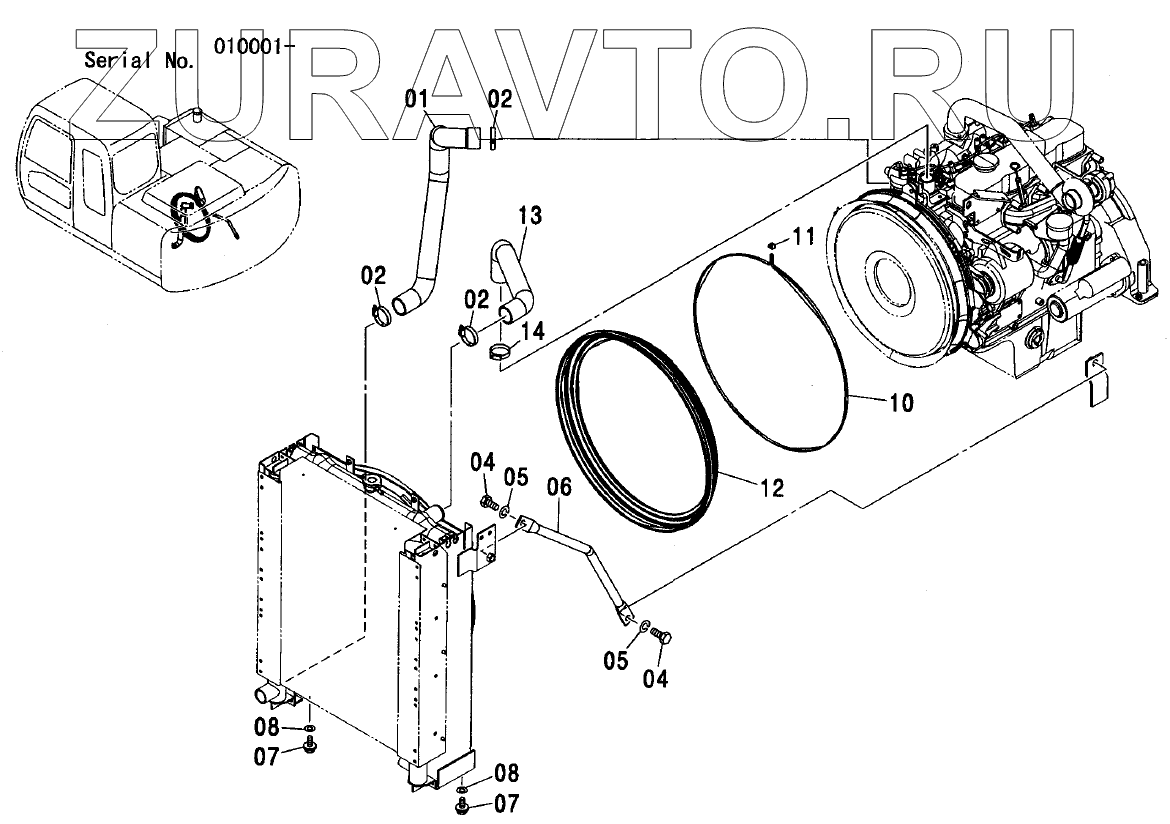 ZURAVTO.RU

Serial No. 010001-

01
02
13
11
02
02
14
10
04
05
06
12
05
04
08
07
08
07