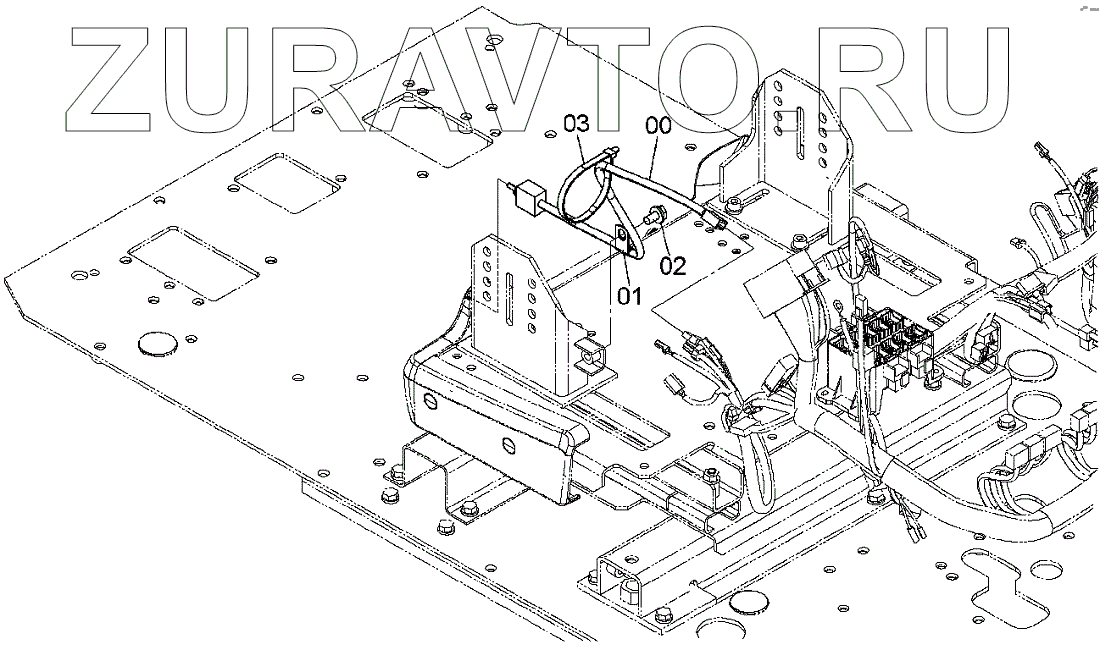 ZURAVTO.RU

03
00
02
01