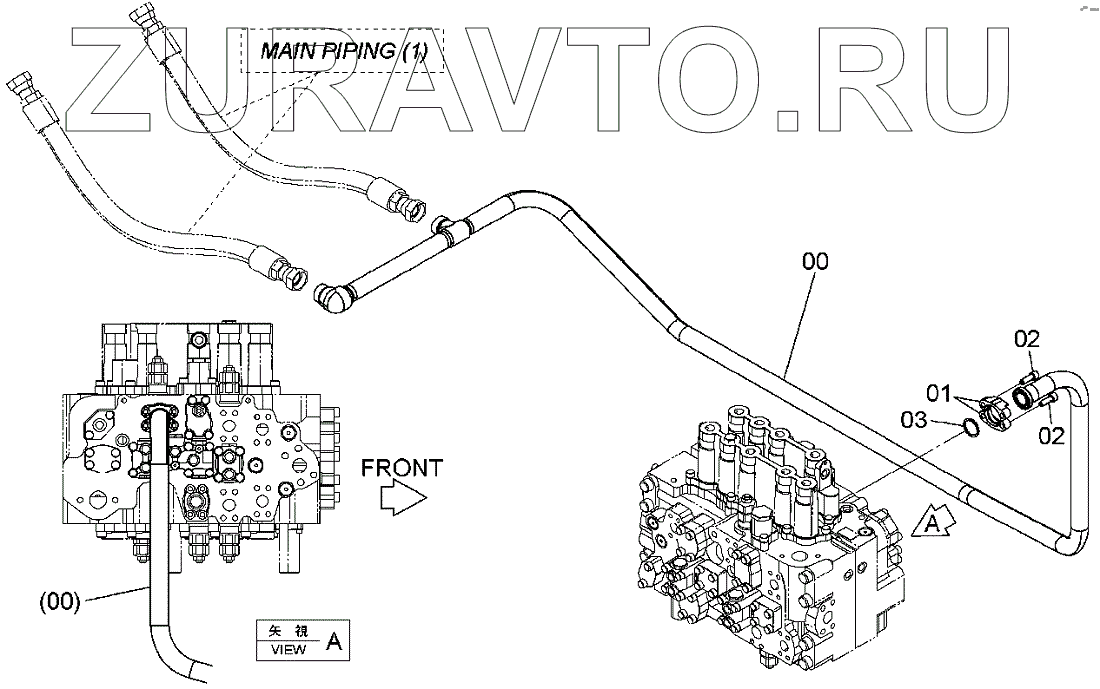 ZURAVTO.RU

MAIN PIPING (1)

00

02

01

03

02

FRONT

A

(00)

矢 視
VIEW A