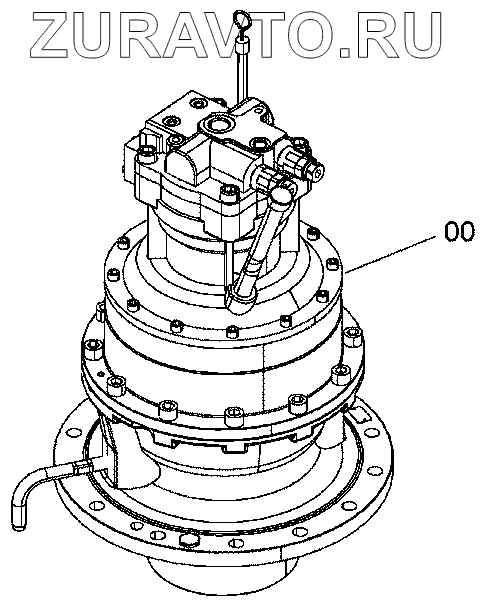 ZURAVTO.RU

00