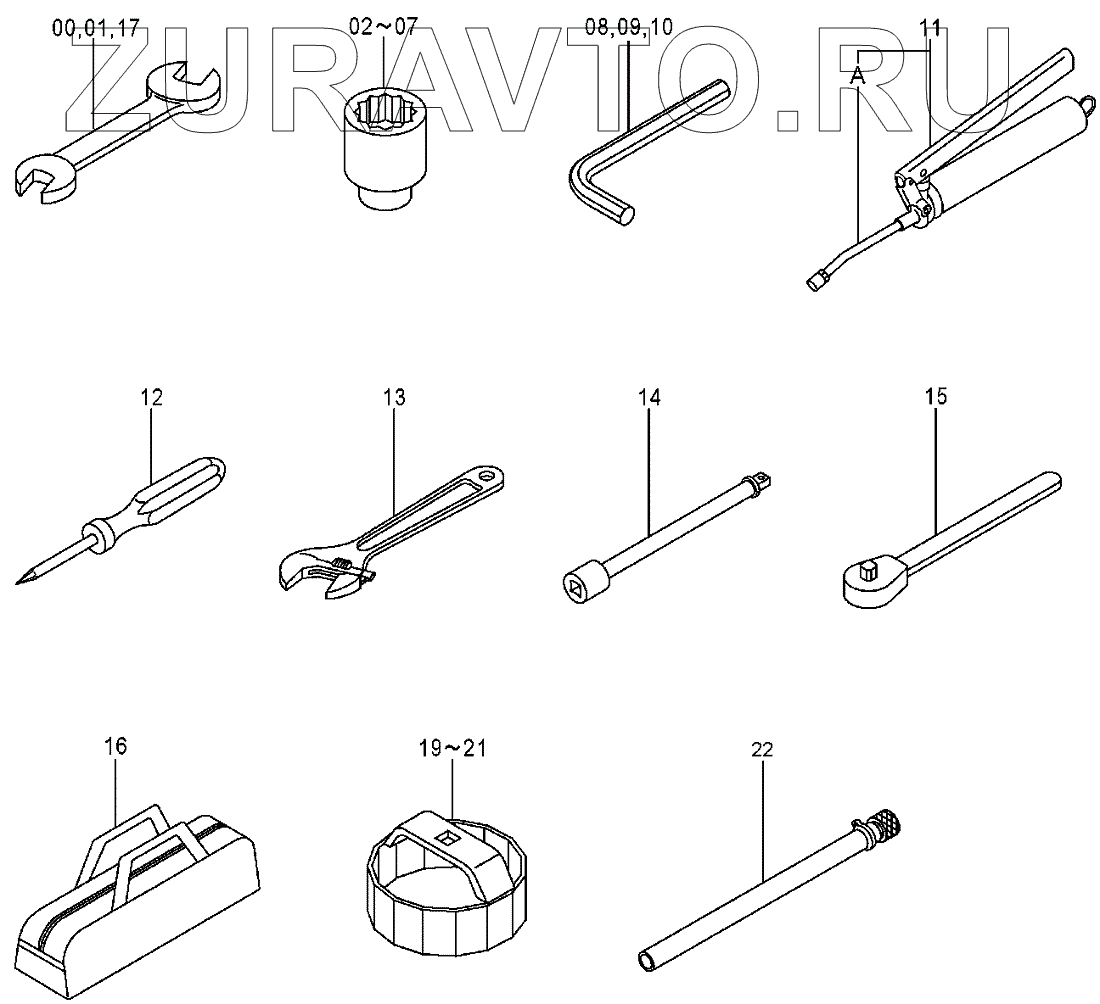 ZURAVTO.RU

00,01,17
02~07
08,09,10
11
A
12
13
14
15
16
19~21
22