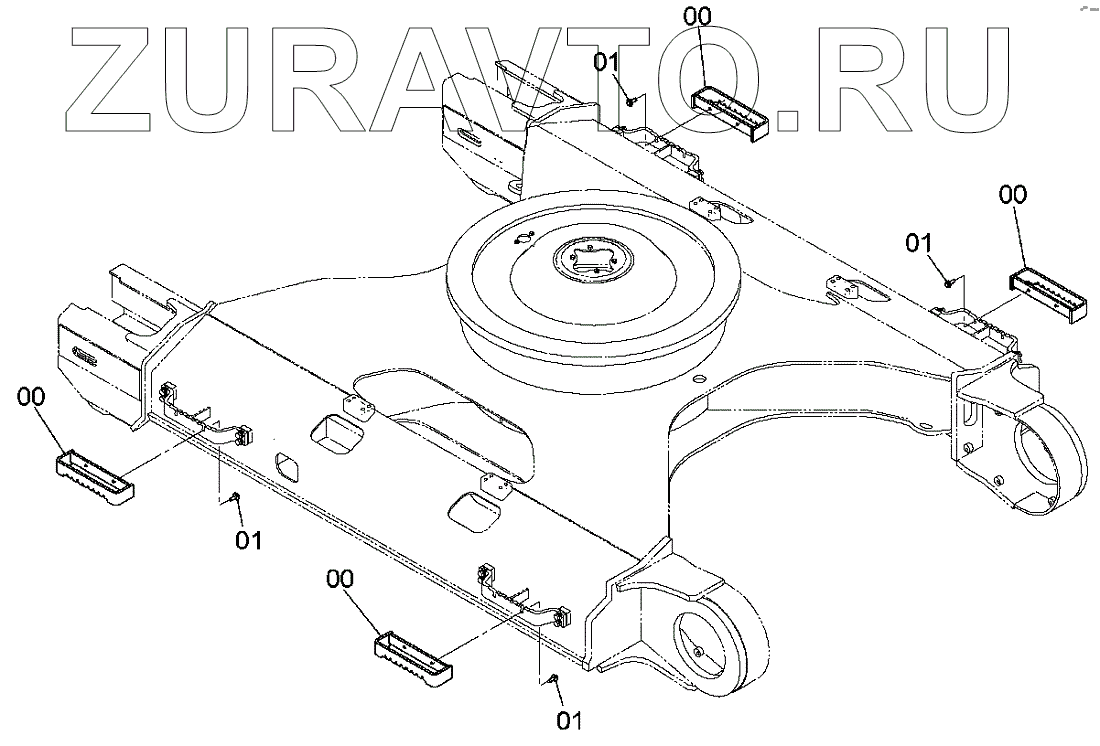 ZURAVTO.RU

00
01
00
01
00
01
00
01