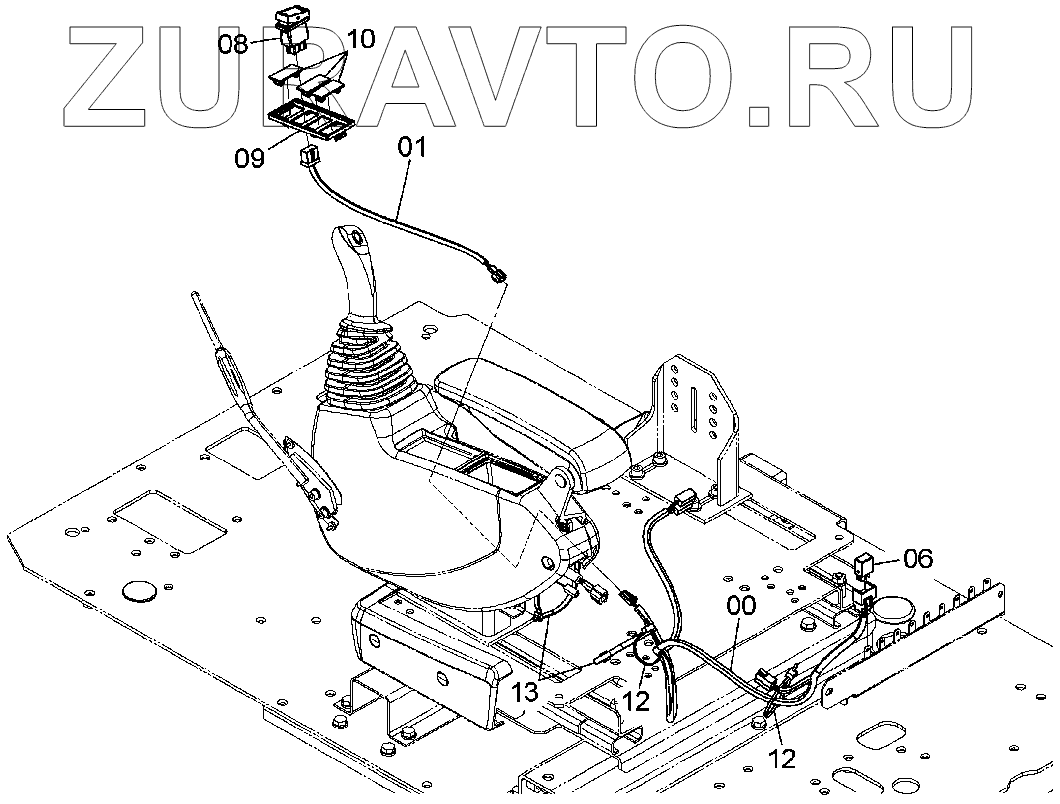 ZURAVTO.RU
08
10
09
01
06
00
13
12
12