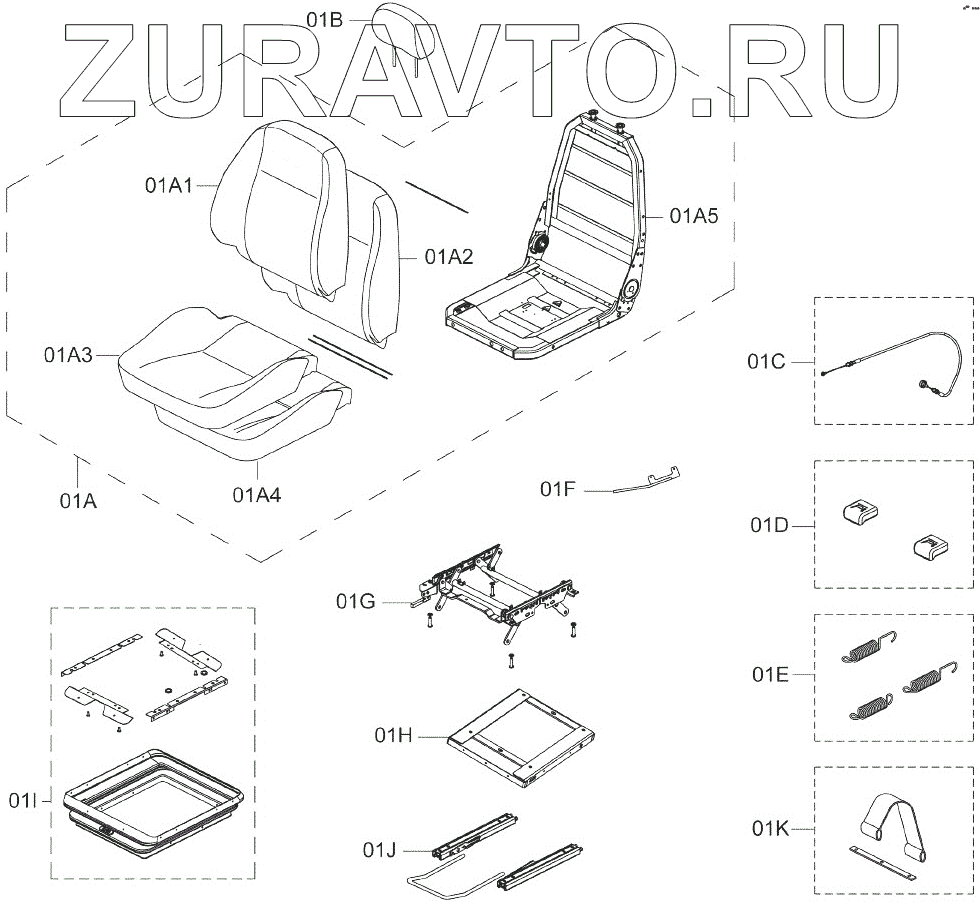 ZURAVTO.RU

01B

01A1

01A2

01A5

01A3

01A4

01A

01C

01F

01D

01G

01E

01H

01I

01J

01K