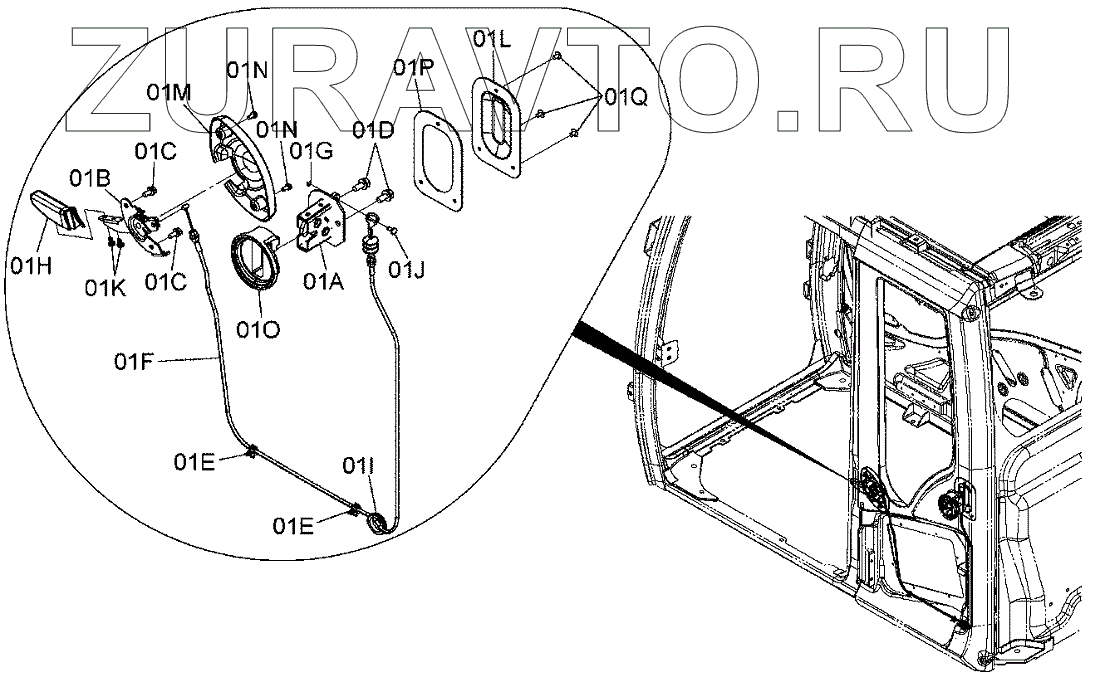 ZURAVTO.RU

01L
01N
01P
01M
01Q
01N
01D
01C
01G
01B
01H
01K
01C
01A
01J
01O
01F
01E
01I
01E