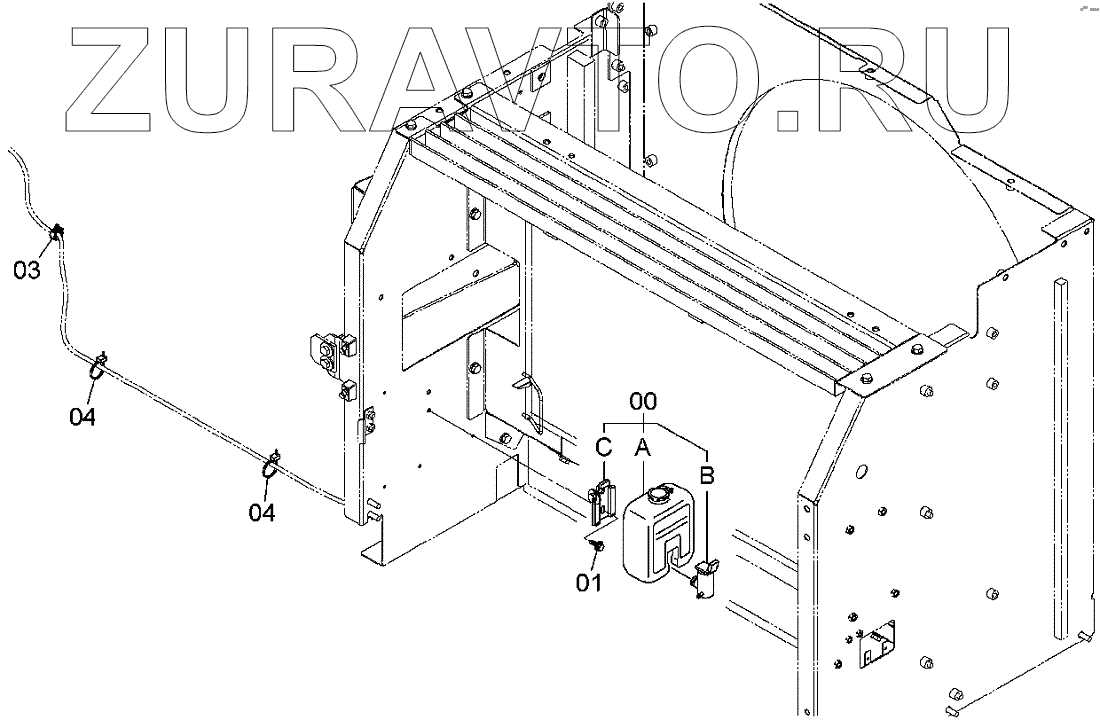 ZURAVTO.RU

03

04

04

00

C

A

B

01