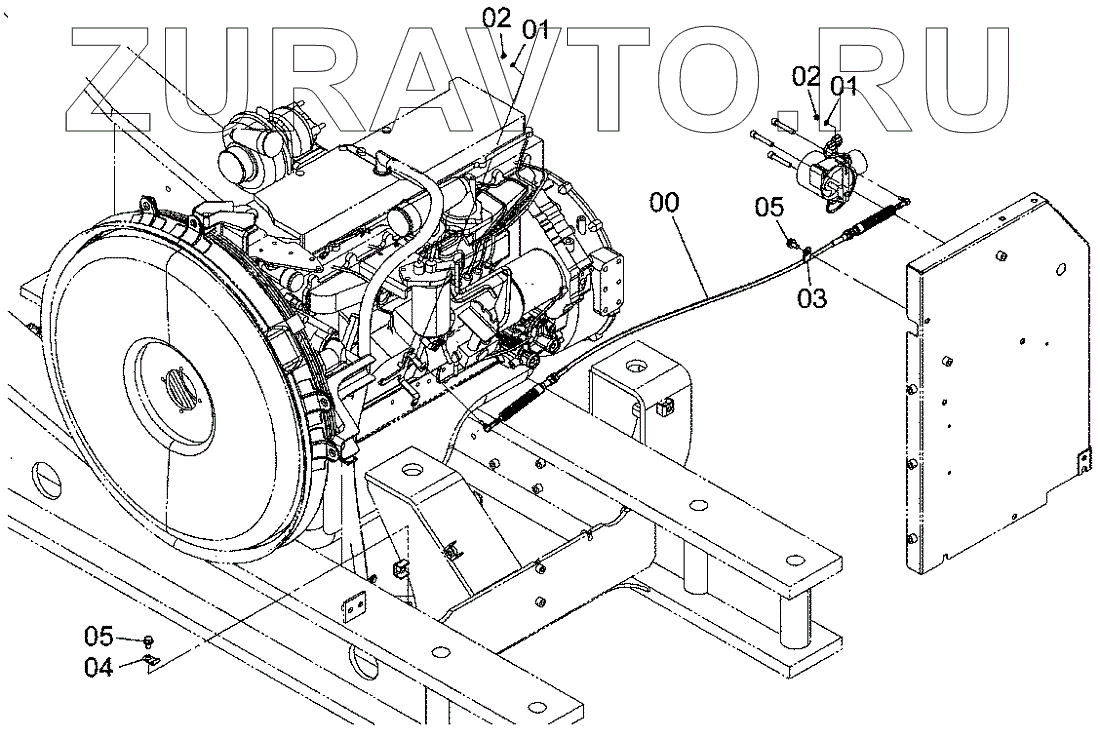 ZURAVTO.RU

02 01

02 01

00

05

03

05

04