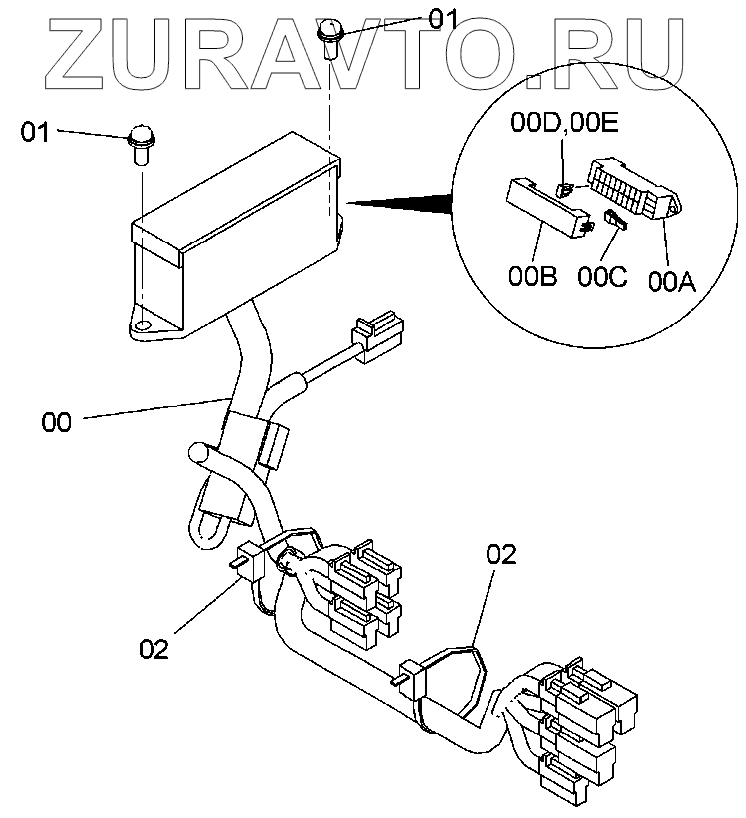 ZURAVTO.RU
01
01
00D,00E
00B
00C
00A
00
02
02