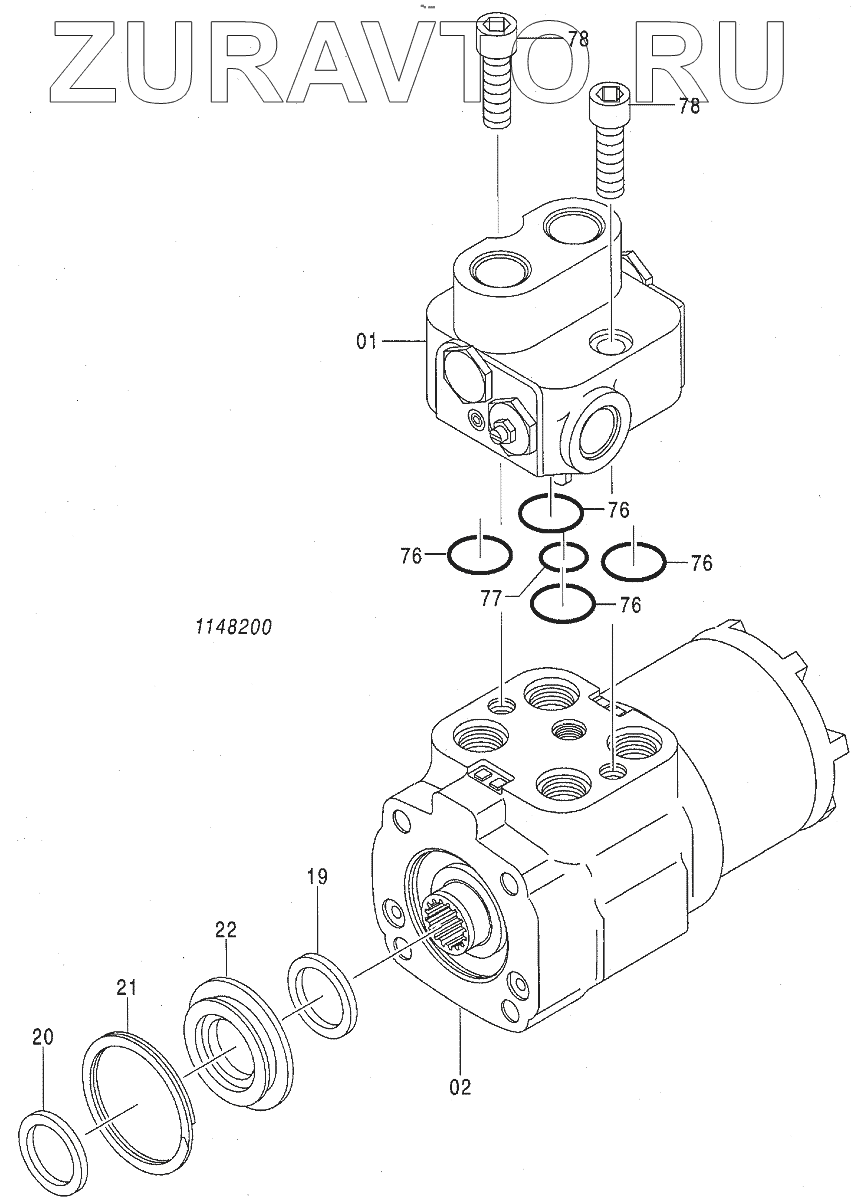 ZURAVTO.RU

78
78
01
76
76
76
77
76
1148200
19
22
21
20
02