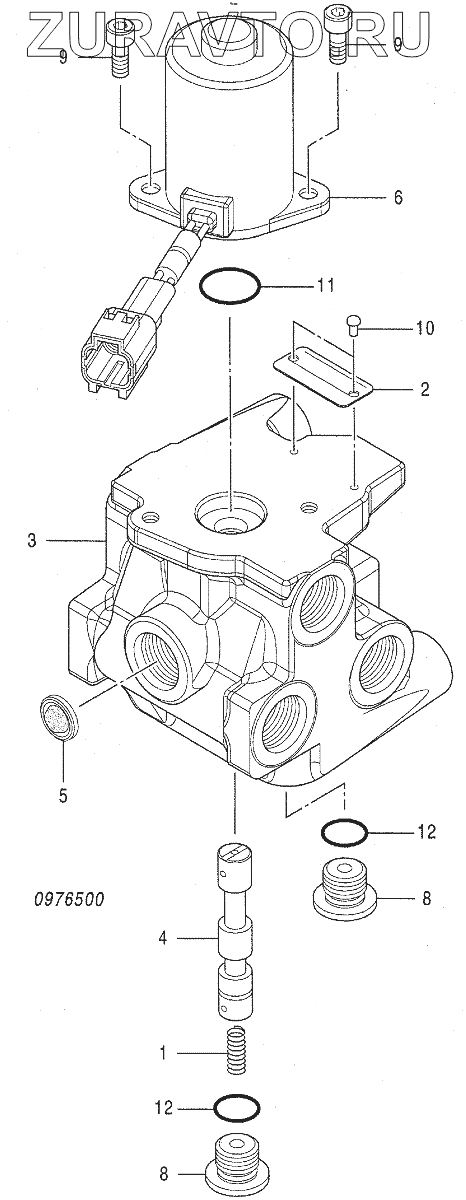 ZURAVTO.RU

9

9

6

11

10

2

3

5

12

8

0976500

4

1

12

8