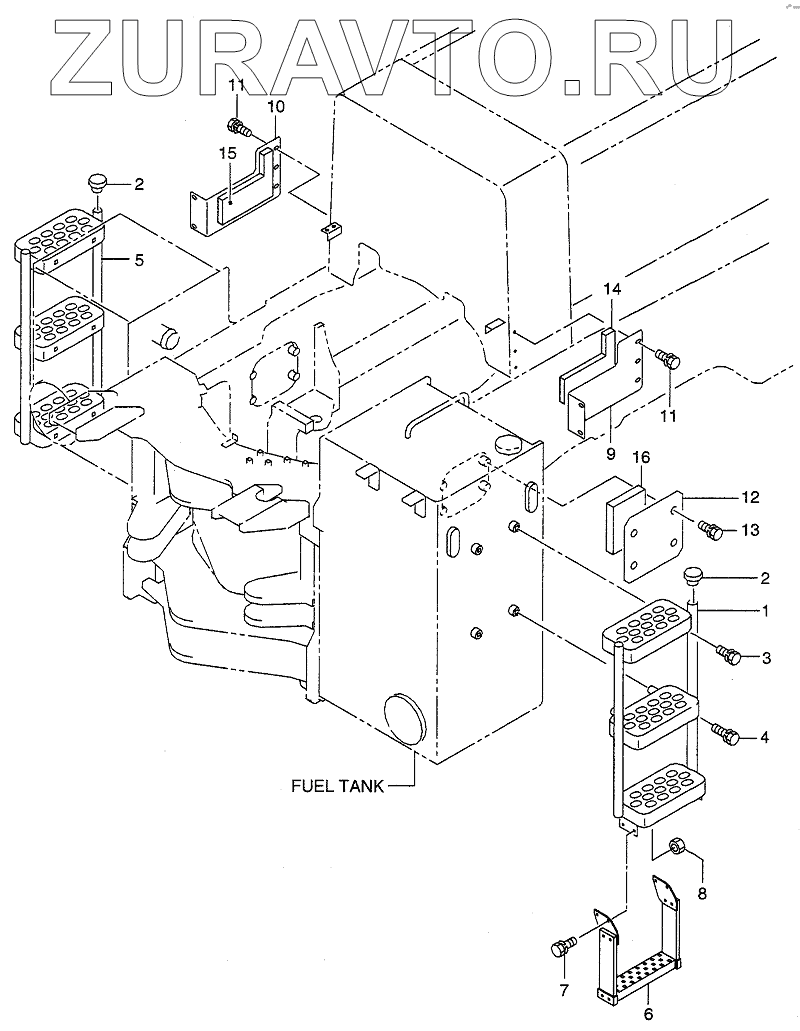 ZURAVTO.RU

11
10
15
2
5
14
11
9
16
12
13
2
1
3
4
FUEL TANK
8
7
6