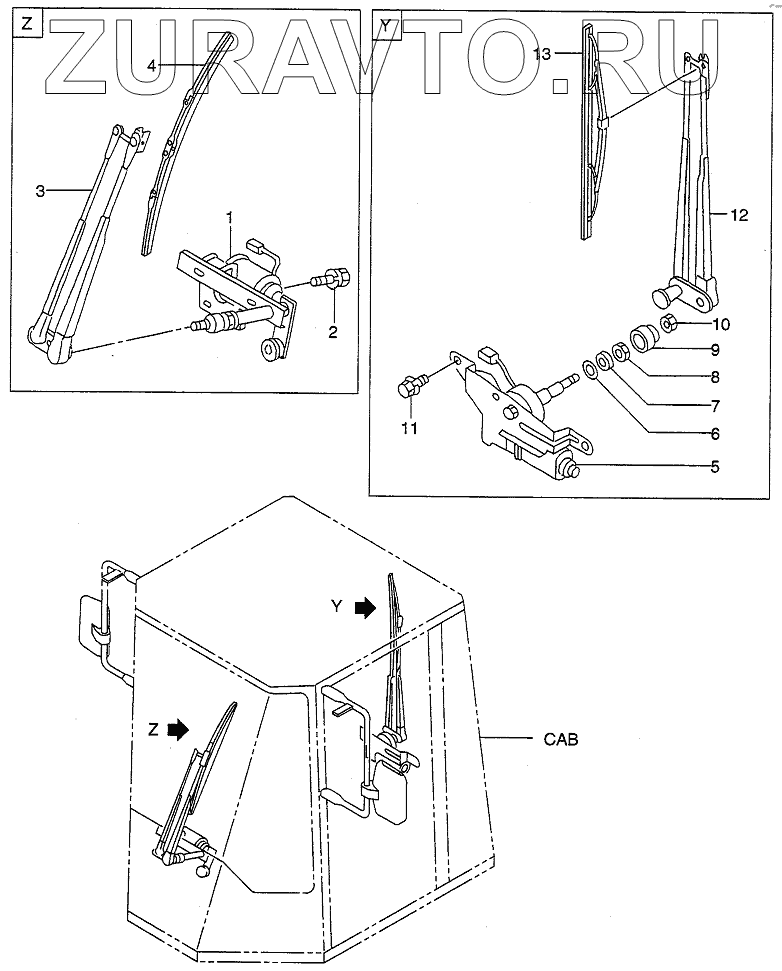 ZURAVTO.RU

Z

4
3
1
2

Y

13
12
10
9
8
7
6
5
11

Y
Z
CAB