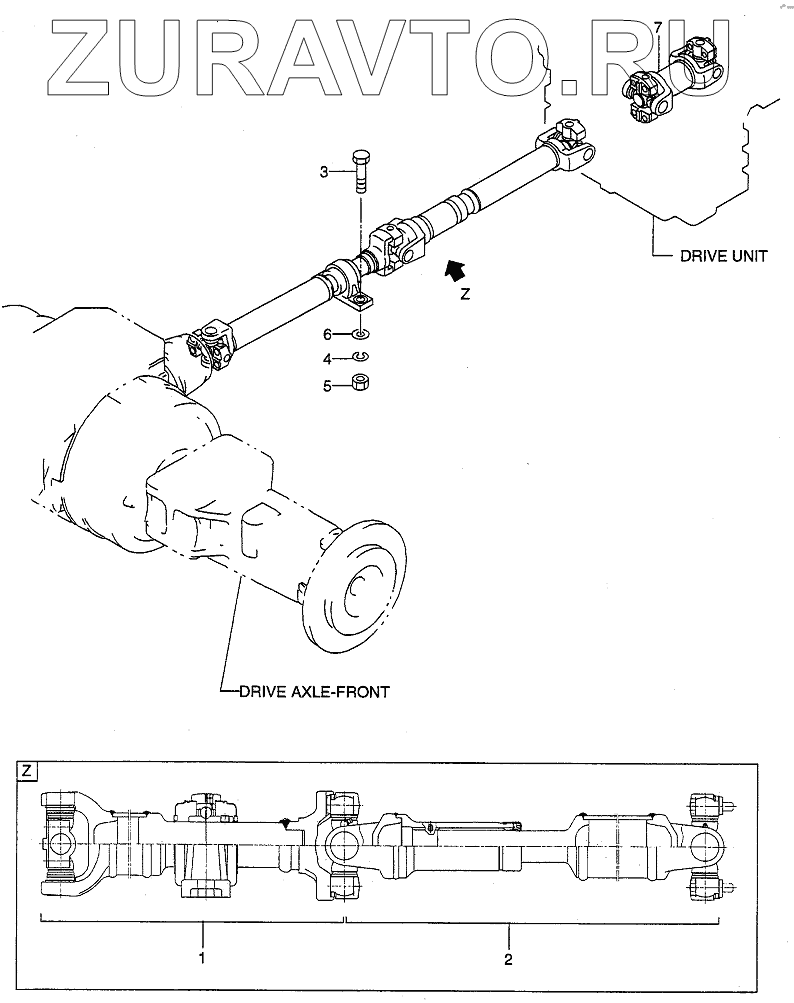 ZURAVTO.RU

7

3

DRIVE UNIT

Z

6

4

5

DRIVE AXLE-FRONT

Z

1

2