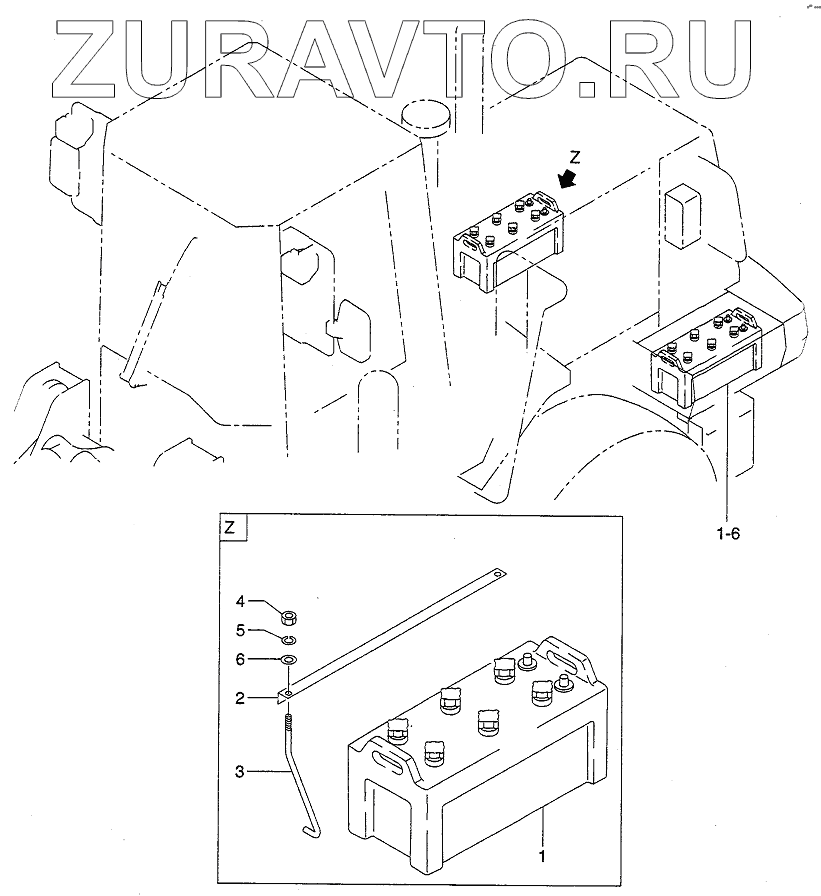 ZURAVTO.RU

Z

1-6

Z

4
5
6
2
3

1