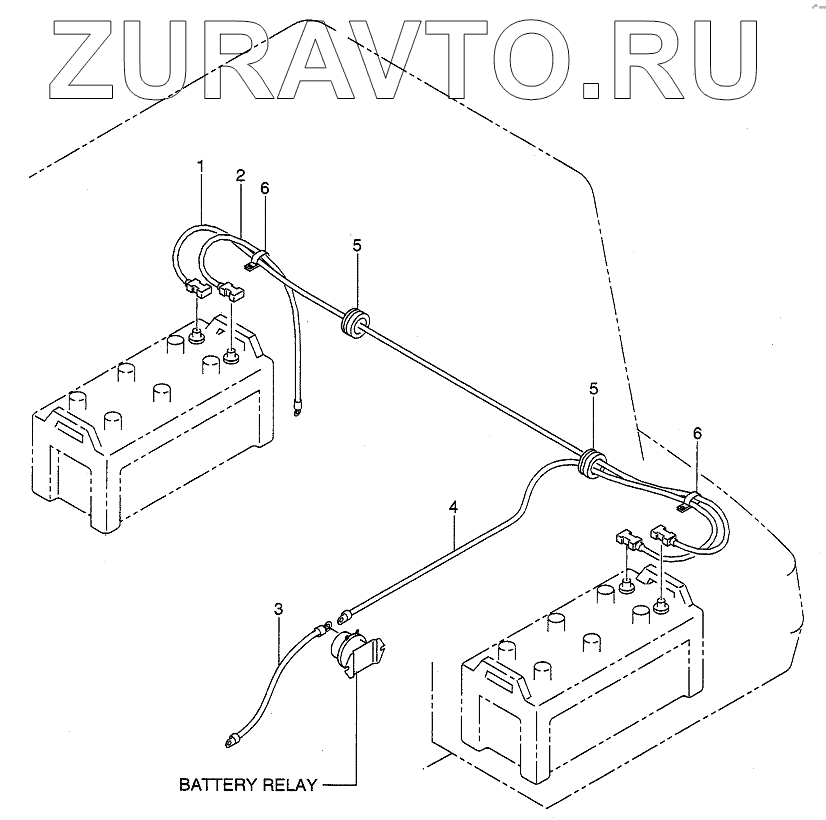 ZURAVTO.RU

1
2
6
5
5
6
4
3
BATTERY RELAY